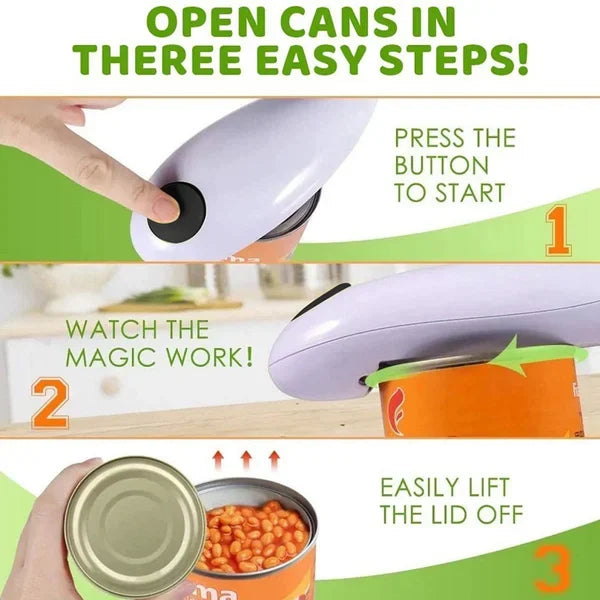 OPEN CANS IN THEREE EASY STEPS!

PRESS THE BUTTON TO START

1

WATCH THE MAGIC WORK!

2

EASILY LIFT THE LID OFF

3